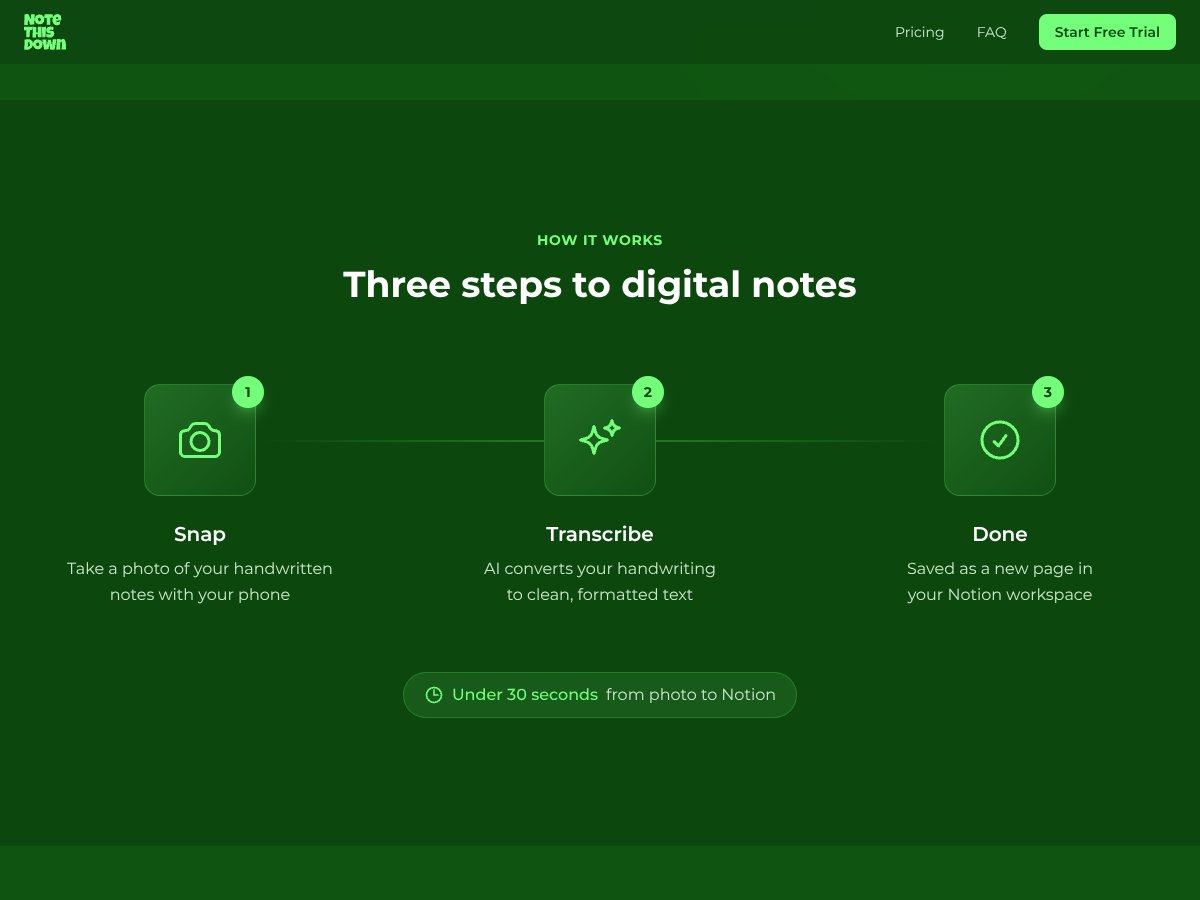 NOTE THIS DOWN

Pricing FAQ Start Free Trial

HOW IT WORKS

Three steps to digital notes

1

Snap

Take a photo of your handwritten notes with your phone

2

Transcribe

AI converts your handwriting to clean, formatted text

3

Done

Saved as a new page in your Notion workspace

Under 30 seconds from photo to Notion