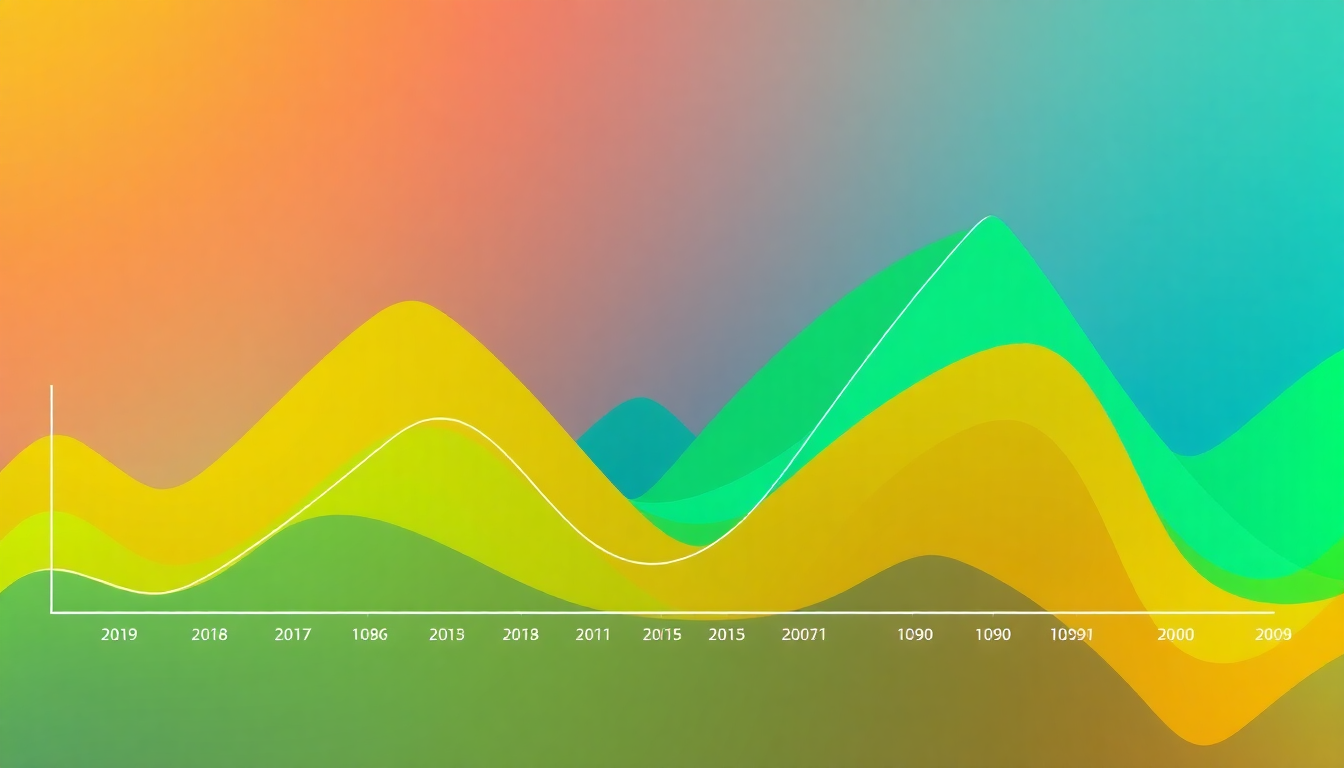 2019 2018 2017 1086 2015 2018 2011 2015 2015 20071 1090 1090 10991 2000 2009