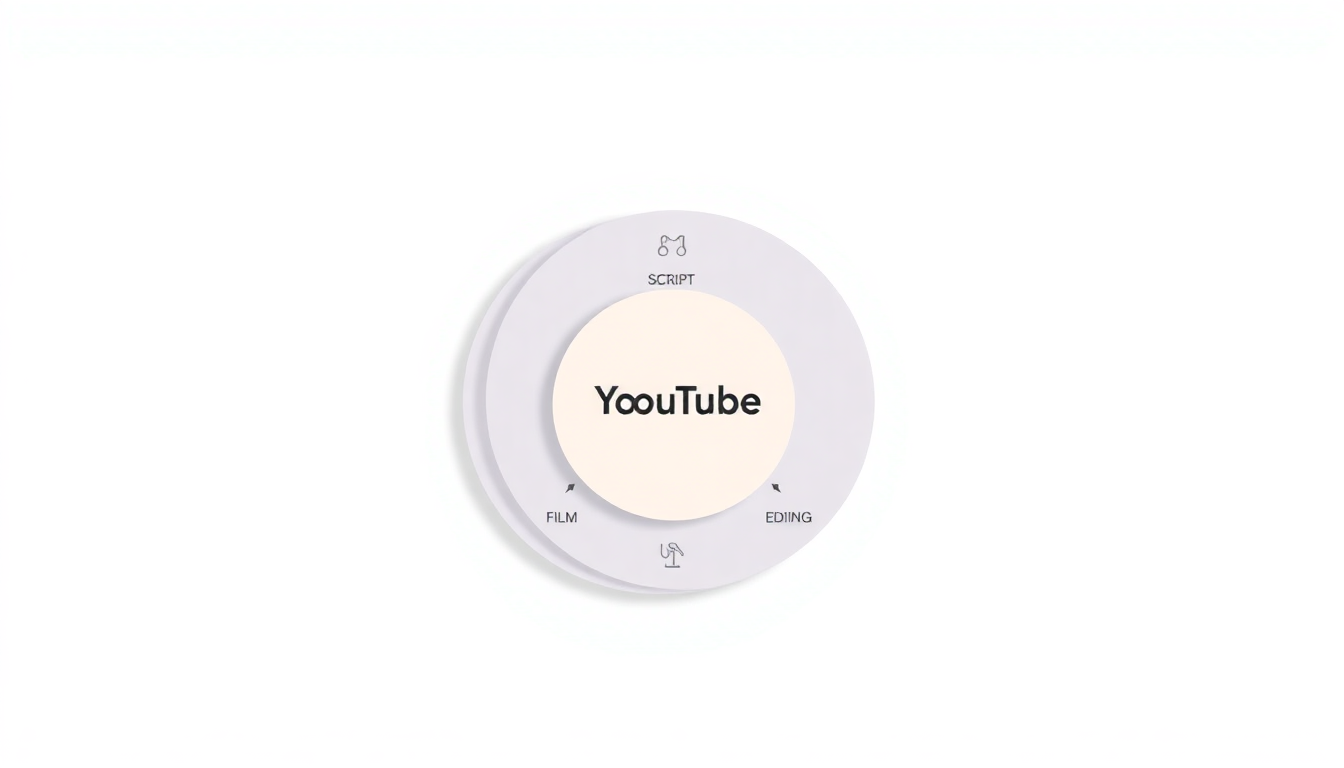 SCRIPT

YoouTube

FILM

EDIING