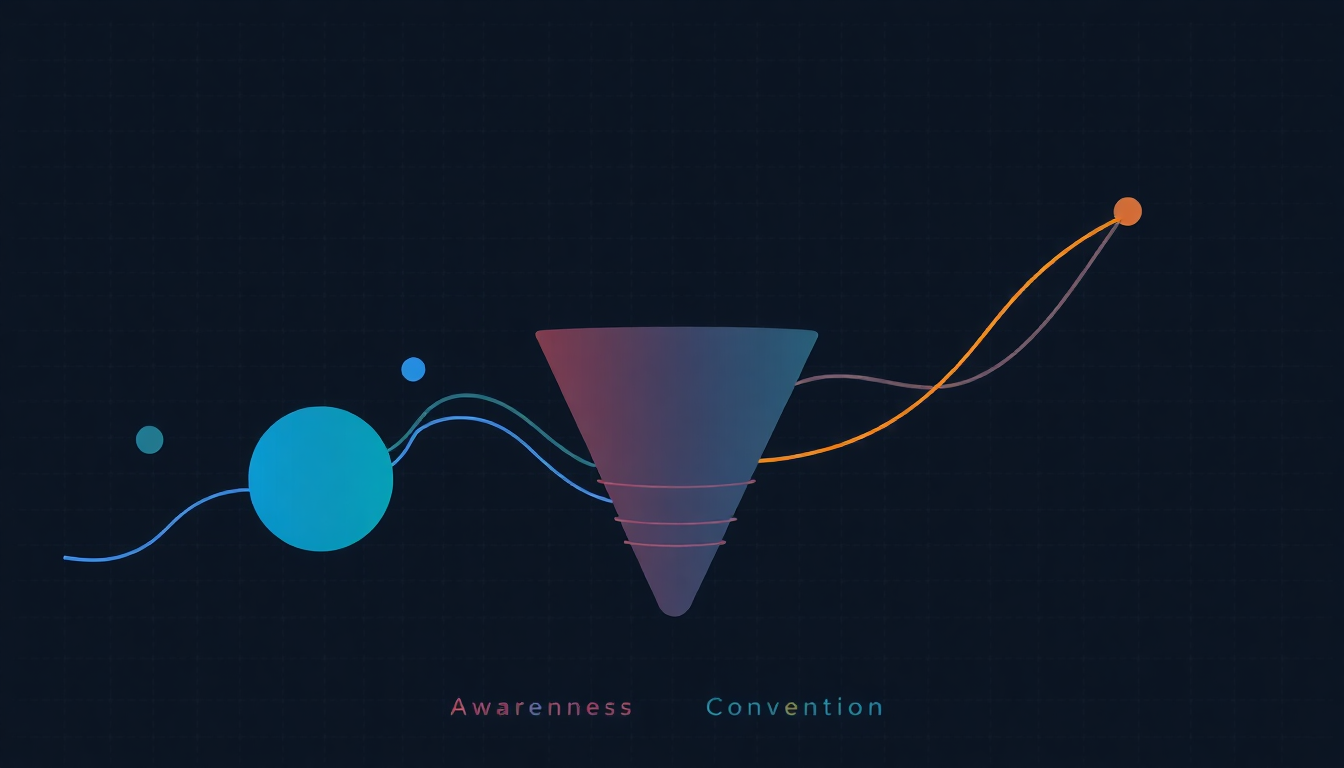 Awarenness Convention