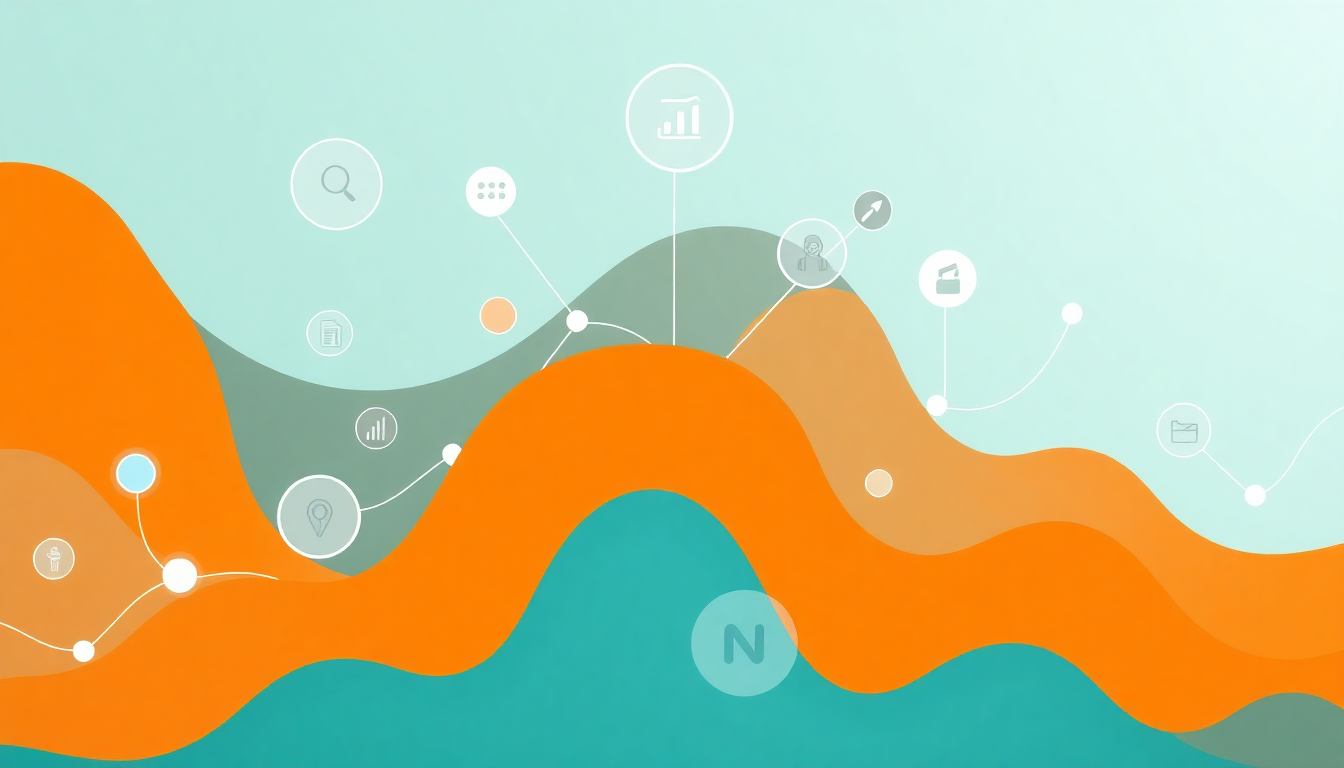 N