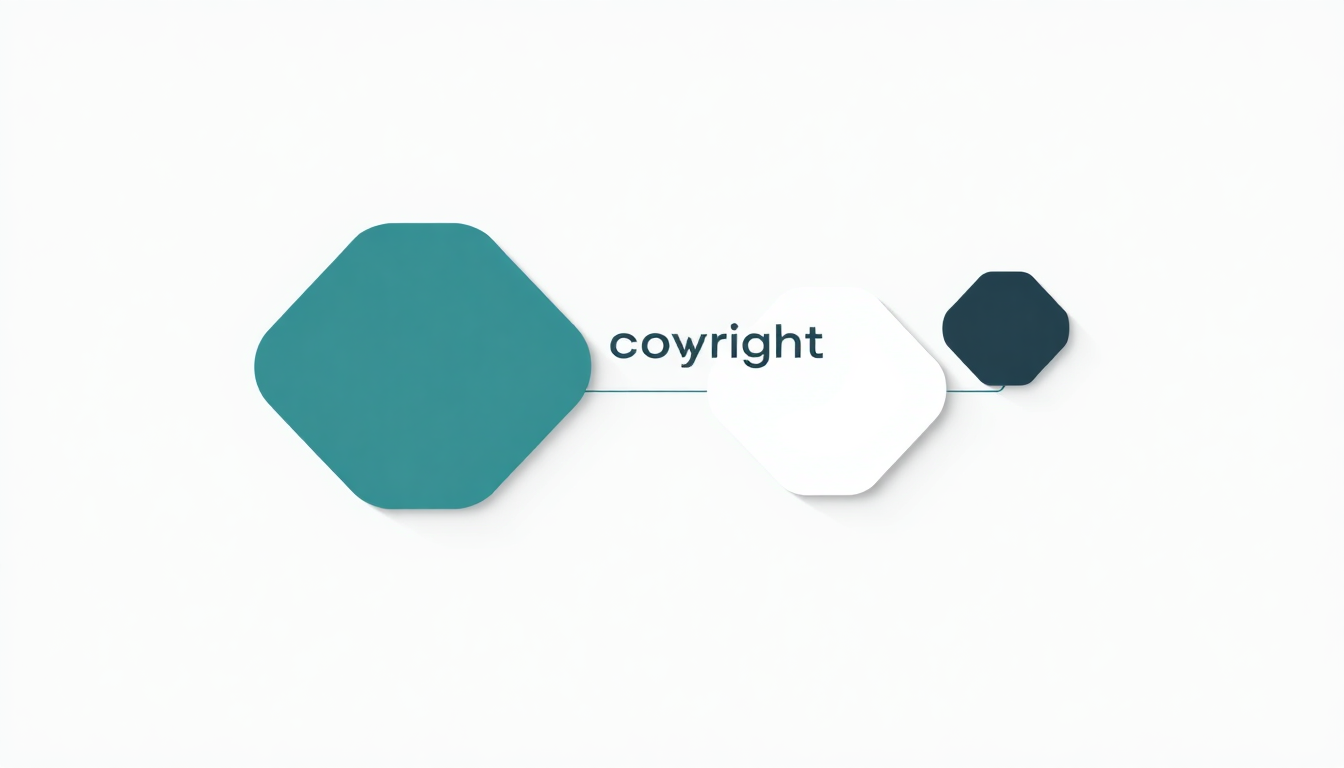 coyright