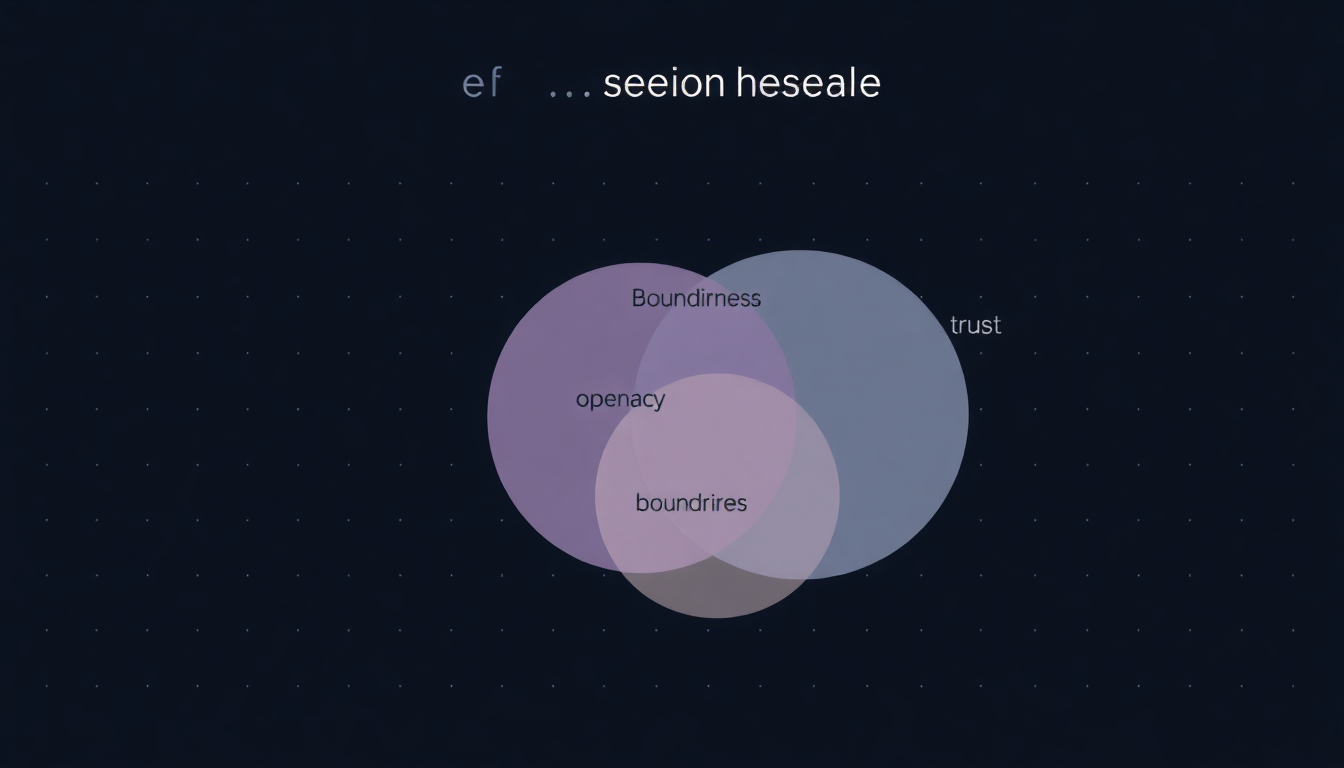 ef ... seeion heseale

Boundirness

trust

openacy

boundrires