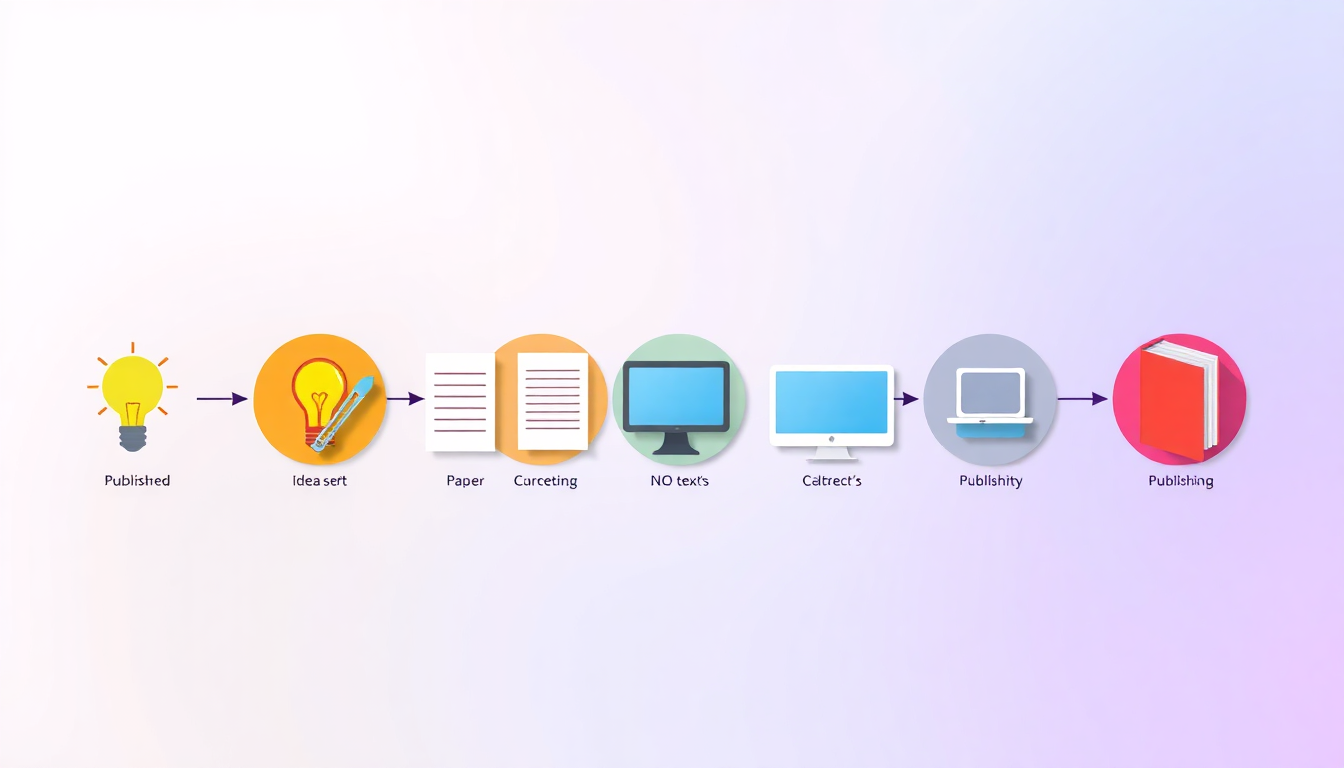 Published

Idea sert

Paper

Carceting

NO texts

Caltrect's

Publishity

Publishing