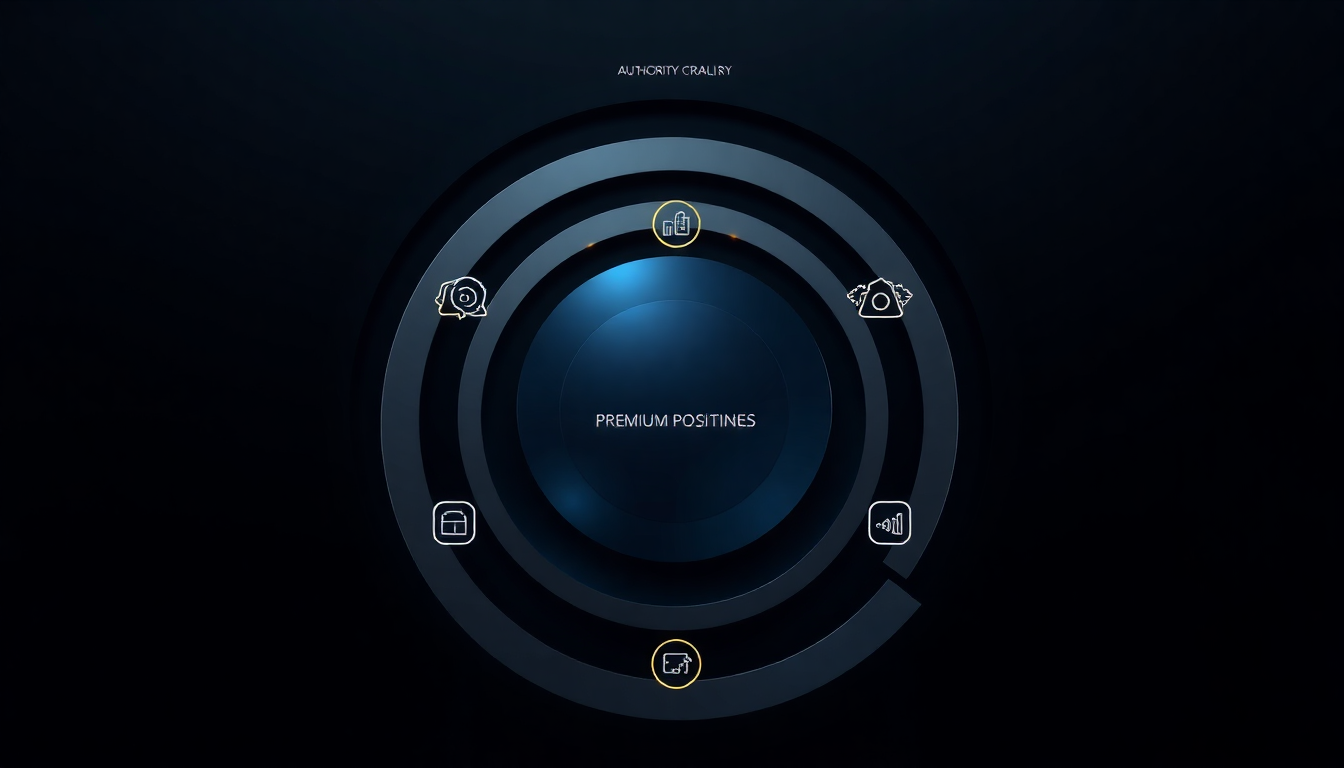 AUTHORITY CRALIRY

PREMIUM POSITINES